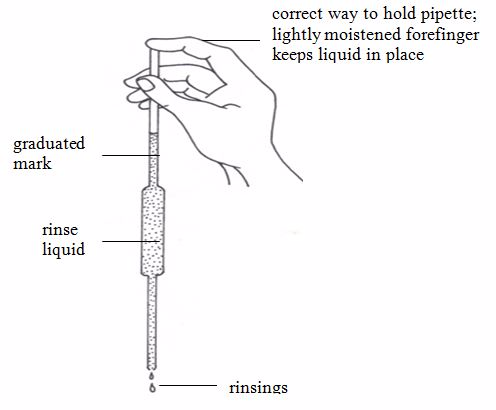 correct way to hold pipette; lightly moistened forefinger keeps liquid in place

graduated mark

rinse liquid

rinsings