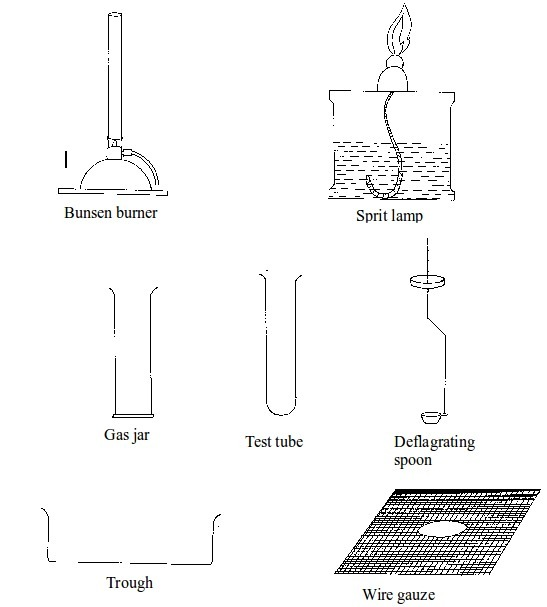 Bunsen burner

Sprit lamp

Gas jar

Test tube

Deflagrating spoon

Trough

Wire gauze