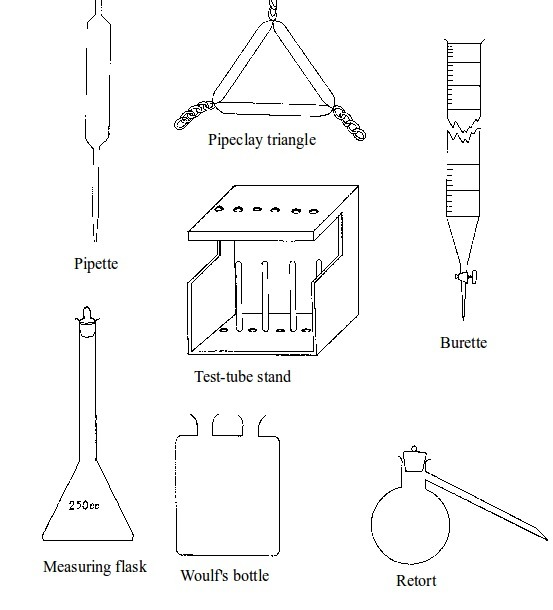 Pipeclay triangle

Pipette

Burette

Test-tube stand

250cc

Measuring flask

Woulf's bottle

Retort